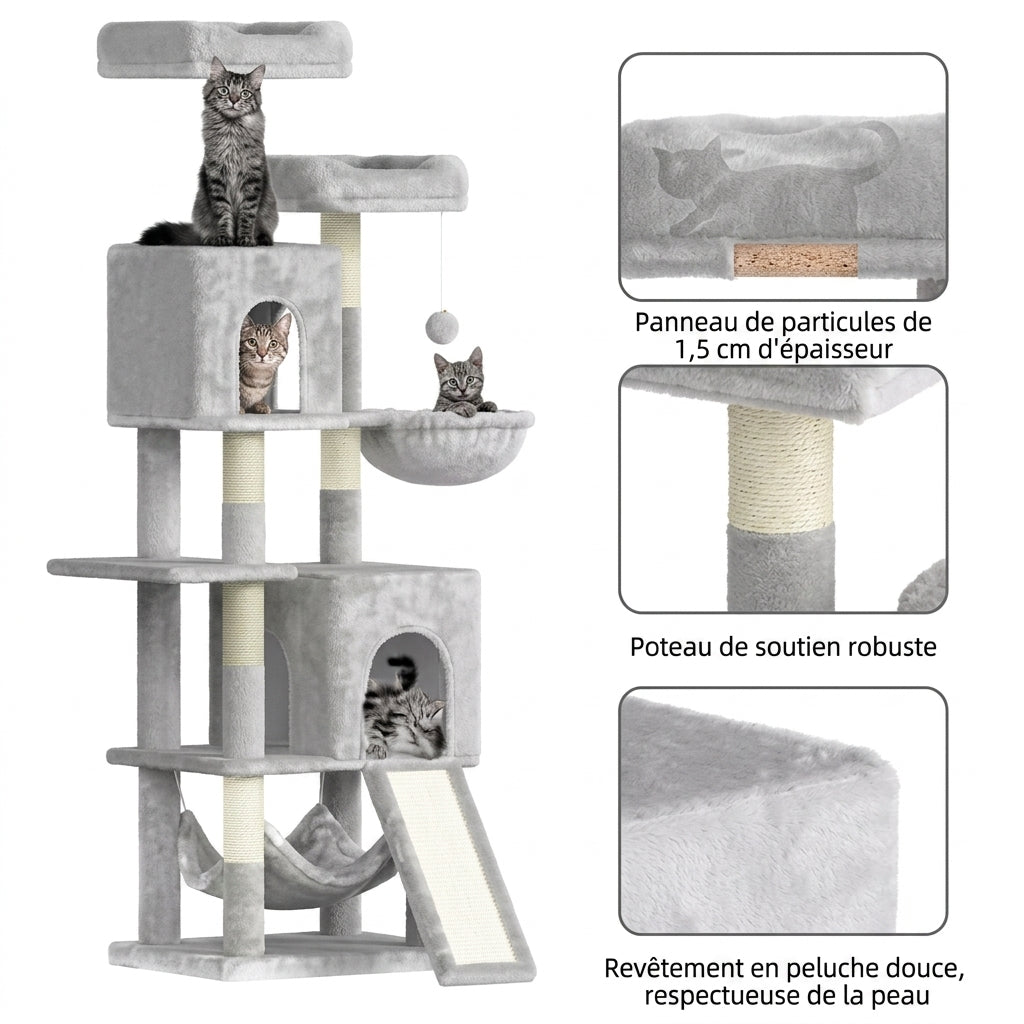 Panneau de particules de 1,5 cm d'épaisseur

Poteau de soutien robuste

Revêtement en peluche douce, respectueuse de la peau