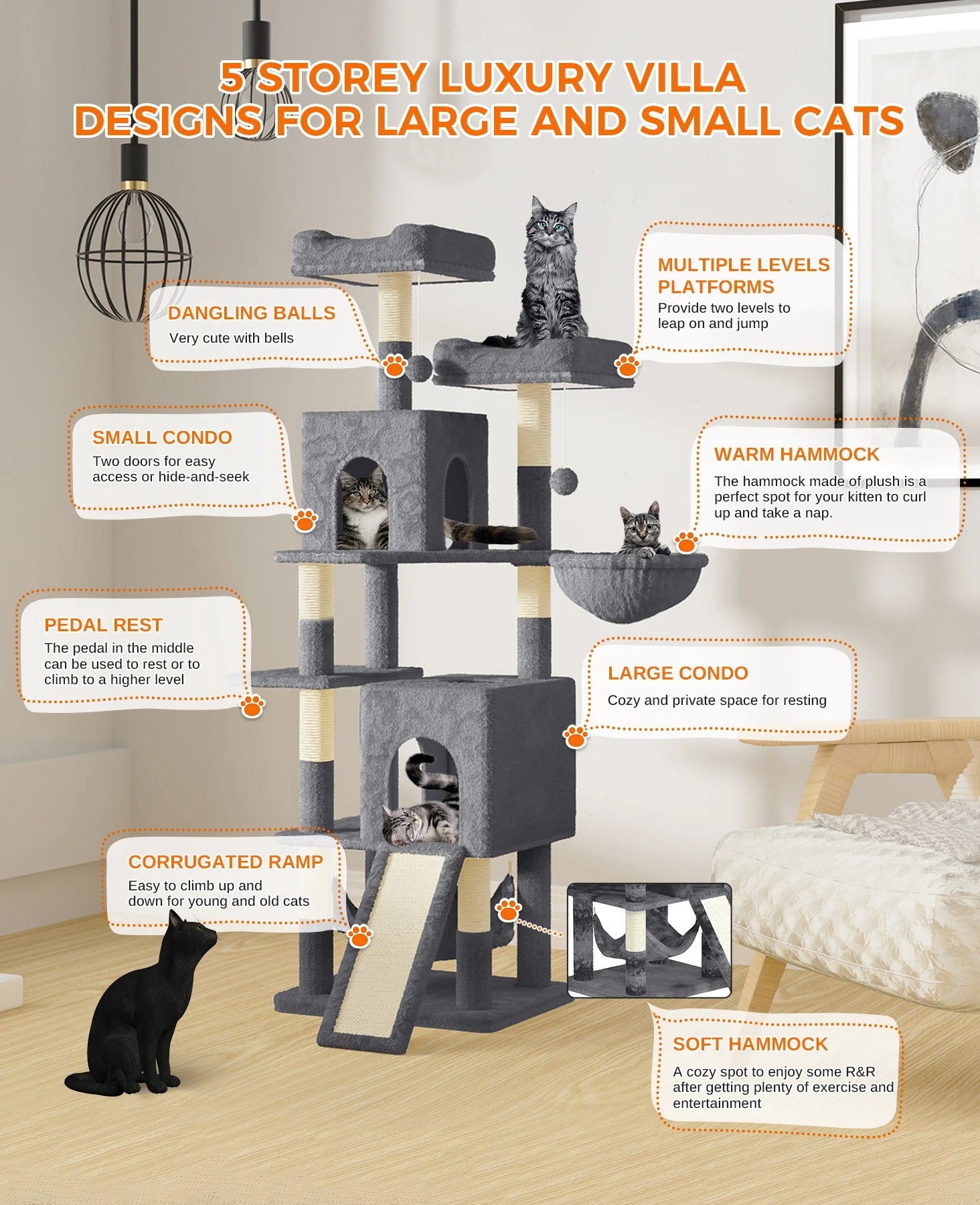 5 STOREY LUXURY VILLA
DESIGNS FOR LARGE AND SMALL CATS

DANGLING BALLS
Very cute with bells

MULTIPLE LEVELS PLATFORMS
Provide two levels to leap on and jump

SMALL CONDO
Two doors for easy access or hide-and-seek

WARM HAMMOCK
The hammock made of plush is a perfect spot for your kitten to curl up and take a nap.

PEDAL REST
The pedal in the middle can be used to rest or to climb to a higher level

LARGE CONDO
Cozy and private space for resting

CORRUGATED RAMP
Easy to climb up and down for young and old cats

SOFT HAMMOCK
A cozy spot to enjoy some R&R after getting plenty of exercise and entertainment